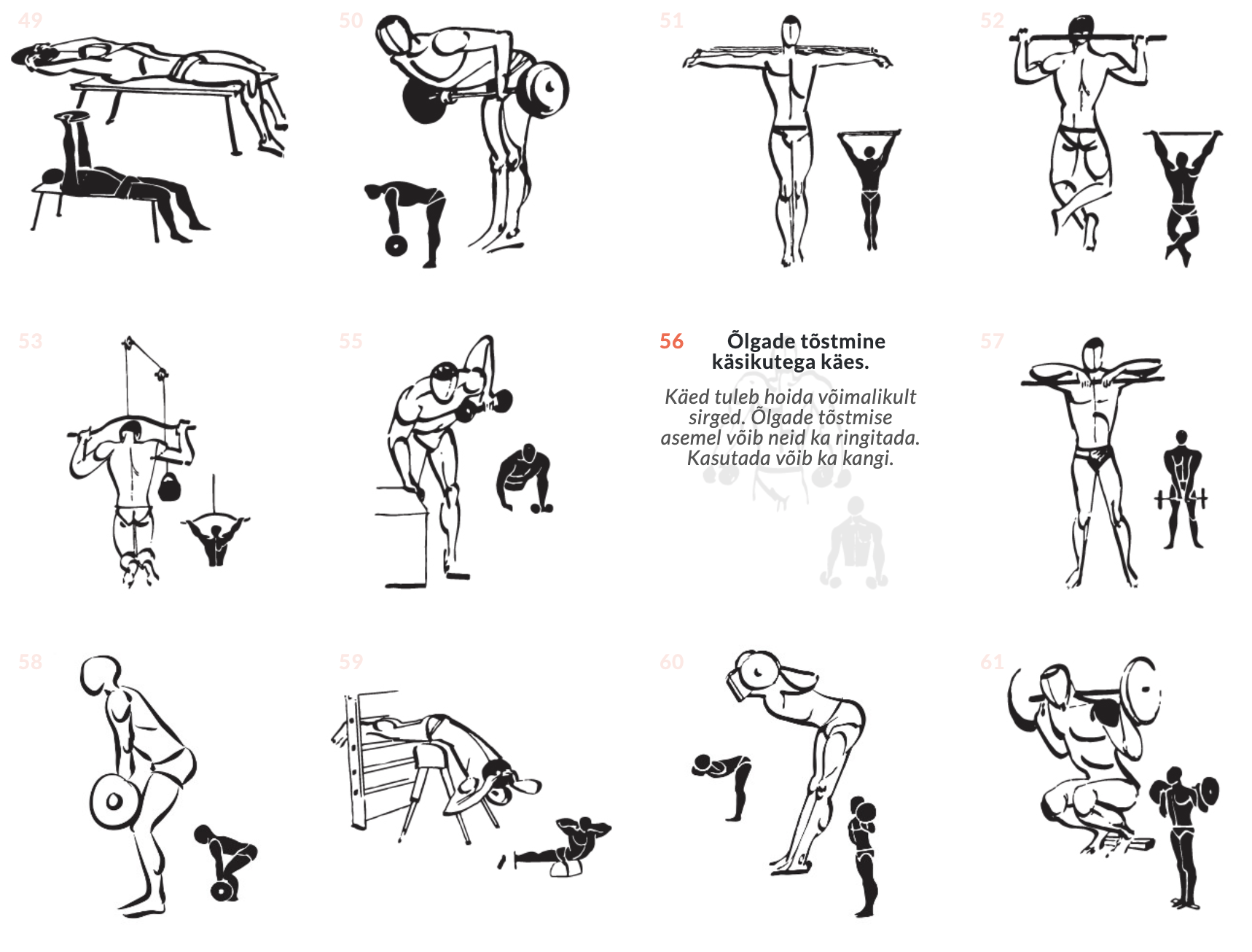 49

50

51

52

53

55

56 Õlgade tõstmine käsikutega käes.

Käed tuleb hoida võimalikult sirged. Õlgade tõstmise asemel võib neid ka ringitada. Kasutada võib ka kangi.

57

58

59

60

61